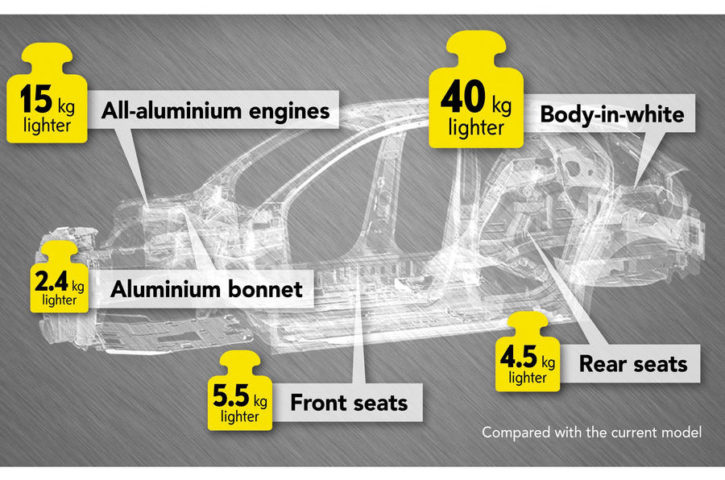 15 kg lighter
All-aluminium engines

40 kg lighter
Body-in-white

2.4 kg lighter
Aluminium bonnet

5.5 kg lighter
Front seats

4.5 kg lighter
Rear seats

Compared with the current model